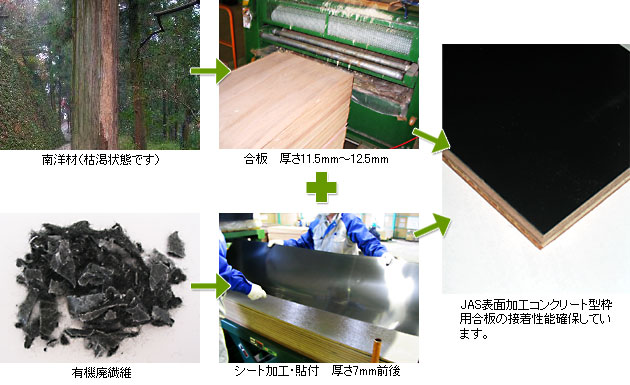 南洋材(枯渇状態です)

合板　厚さ11.5mm~12.5mm

有機廃繊維

シート加工・貼付　厚さ7mm前後

JAS表面加工コンクリート型枠用合板の接着性能確保しています。